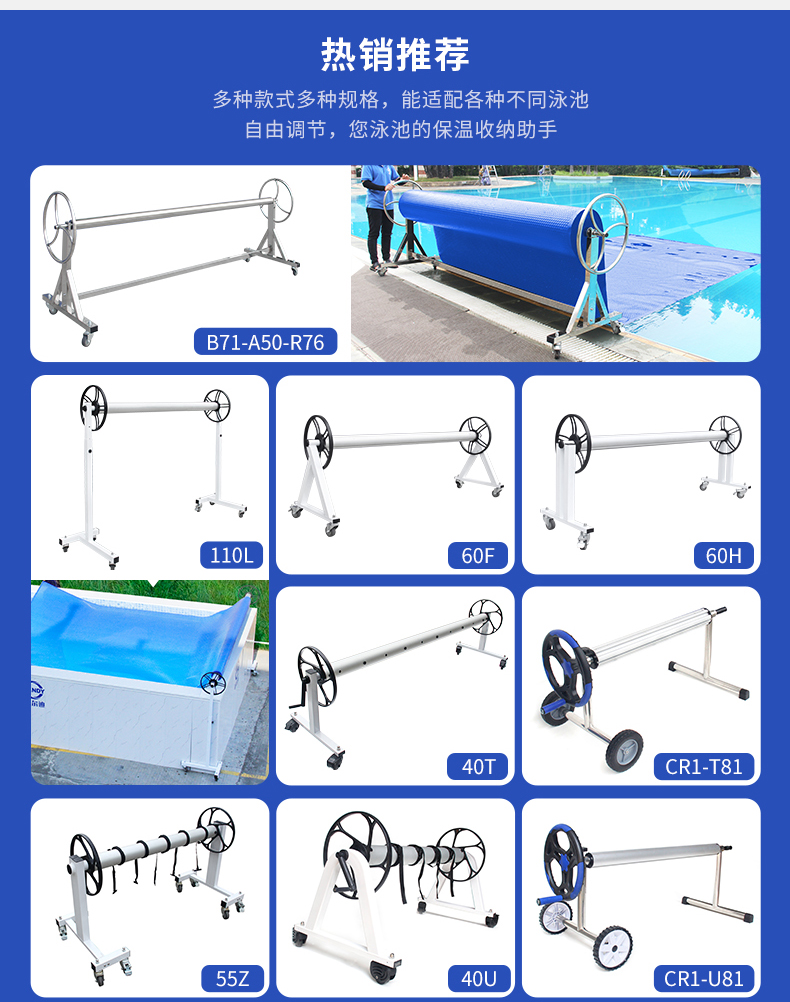 热销推荐

多种款式多种规格，能适配各种不同泳池
自由调节，您泳池的保温收纳助手

B71-A50-R76

110L

60F

60H

40T

CR1-T81

55Z

40U

CR1-U81