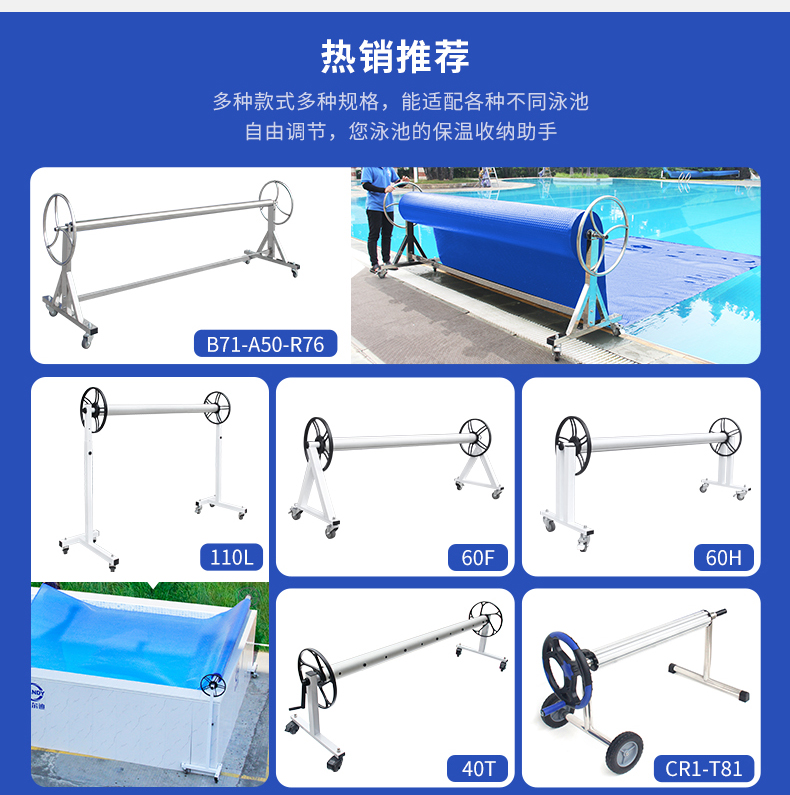 热销推荐

多种款式多种规格，能适配各种不同泳池
自由调节，您泳池的保温收纳助手

B71-A50-R76

110L

60F

60H

40T

CR1-T81