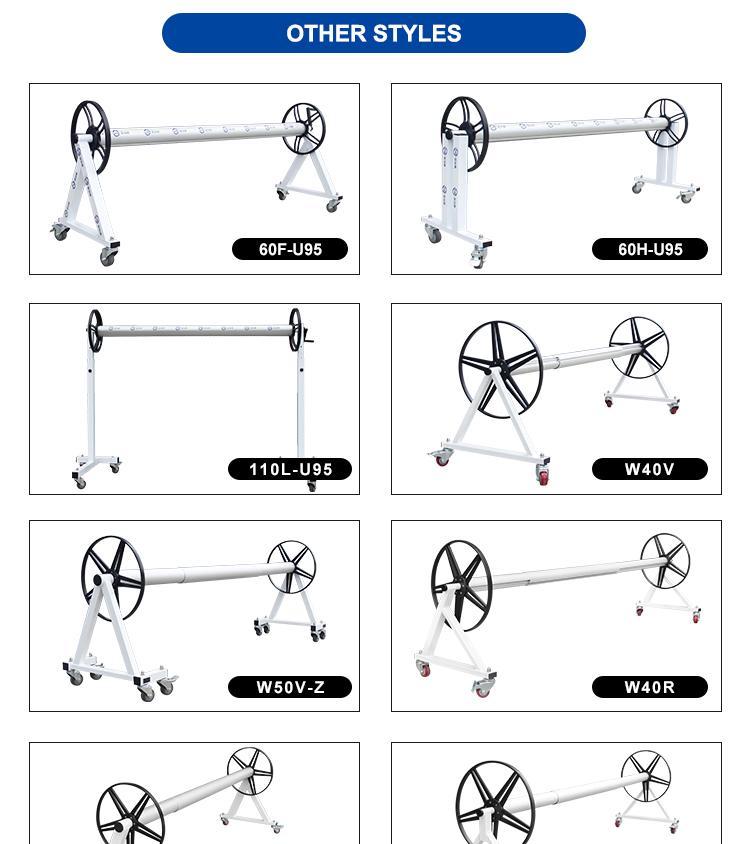 OTHER STYLES

60F-U95

60H-U95

110L-U95

W40V

W50V-Z

W40R