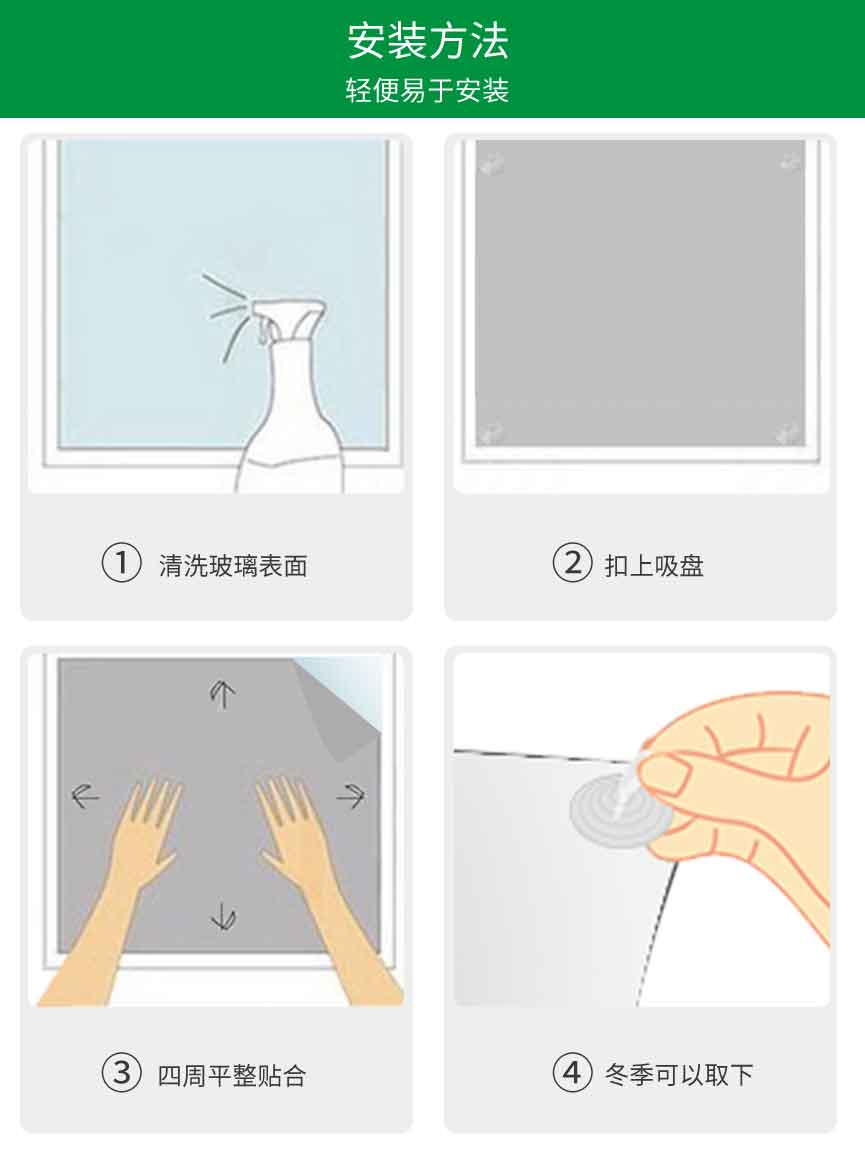 安装方法
轻便易于安装

① 清洗玻璃表面

② 扣上吸盘

③ 四周平整贴合

④ 冬季可以取下