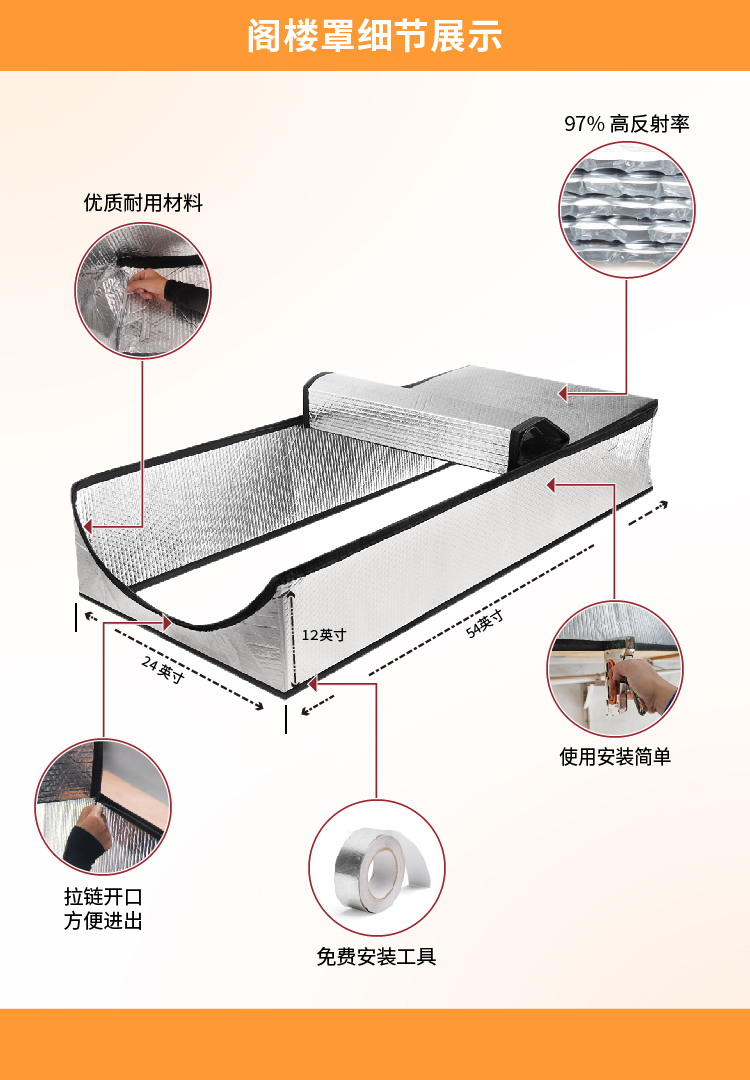 阁楼罩细节展示

97% 高反射率

优质耐用材料

12英寸

54英寸

24英寸

使用安装简单

拉链开口
方便进出

免费安装工具