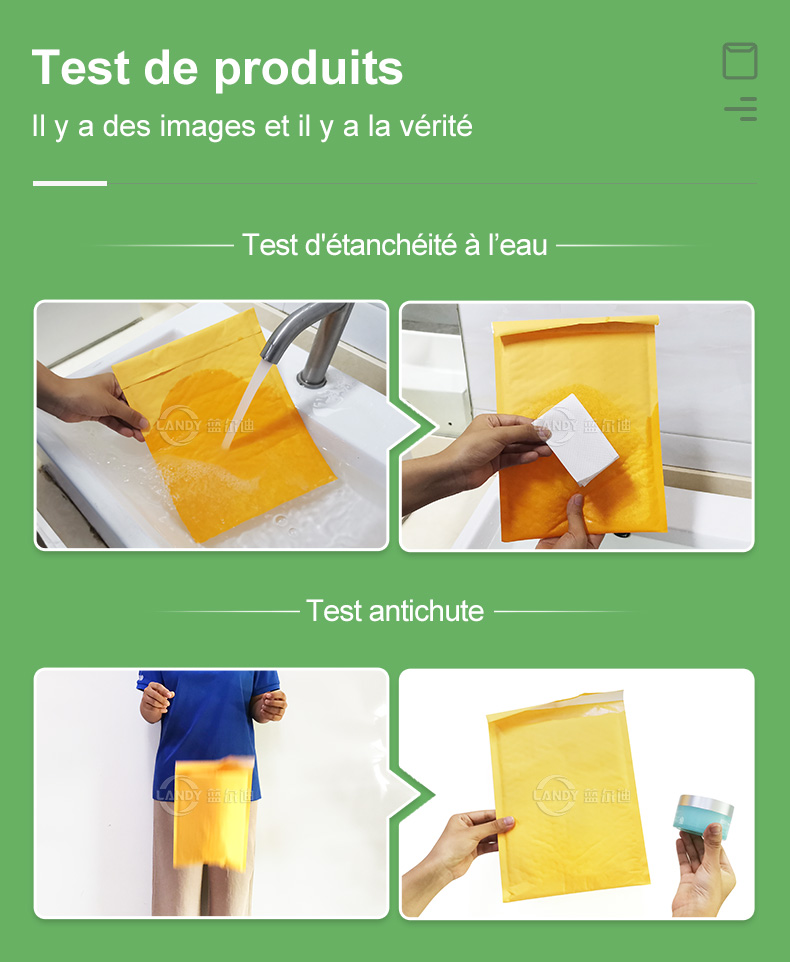 Test de produits

Il y a des images et il y a la vérité

Test d'étanchéité à l'eau

LANDY 蓝尔迪

LANDY 蓝尔迪

Test antichute

LANDY 蓝尔迪

LANDY 蓝尔迪