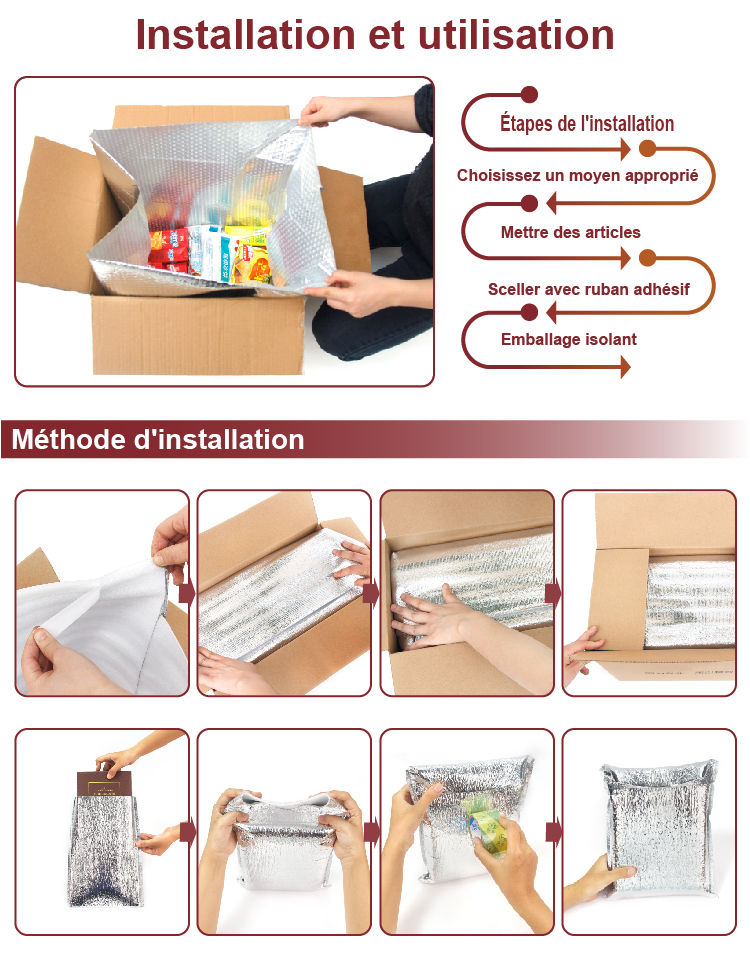 Installation et utilisation

Étapes de l'installation

Choisissez un moyen approprié

Mettre des articles

Sceller avec ruban adhésif

Emballage isolant

Méthode d'installation