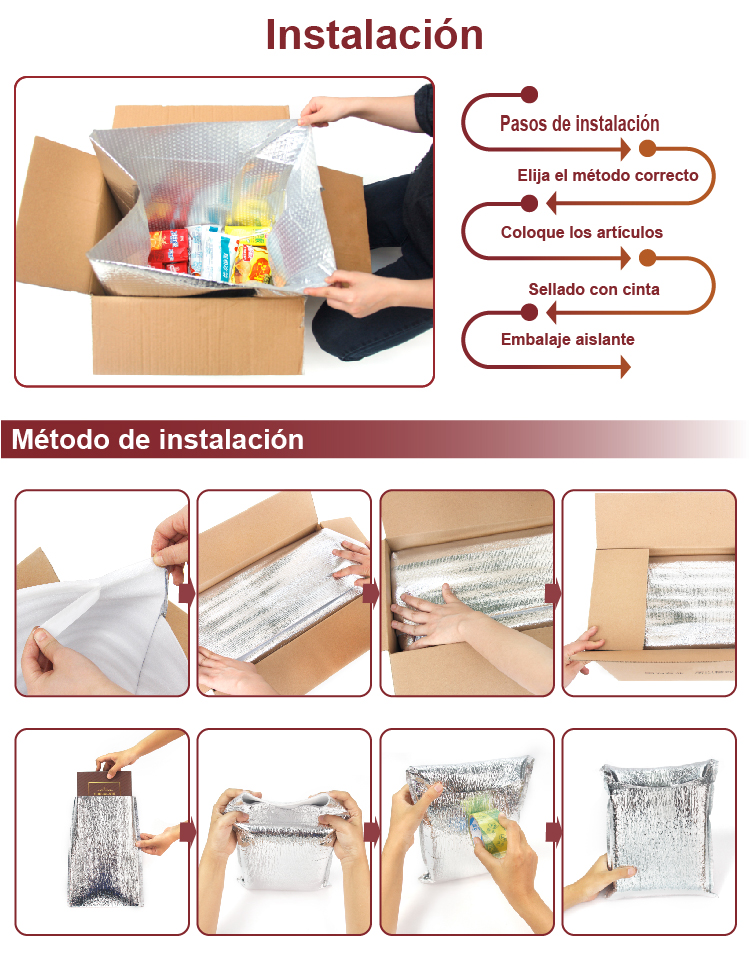 Instalación

Pasos de instalación
Elija el método correcto
Coloque los artículos
Sellado con cinta
Embalaje aislante

Método de instalación