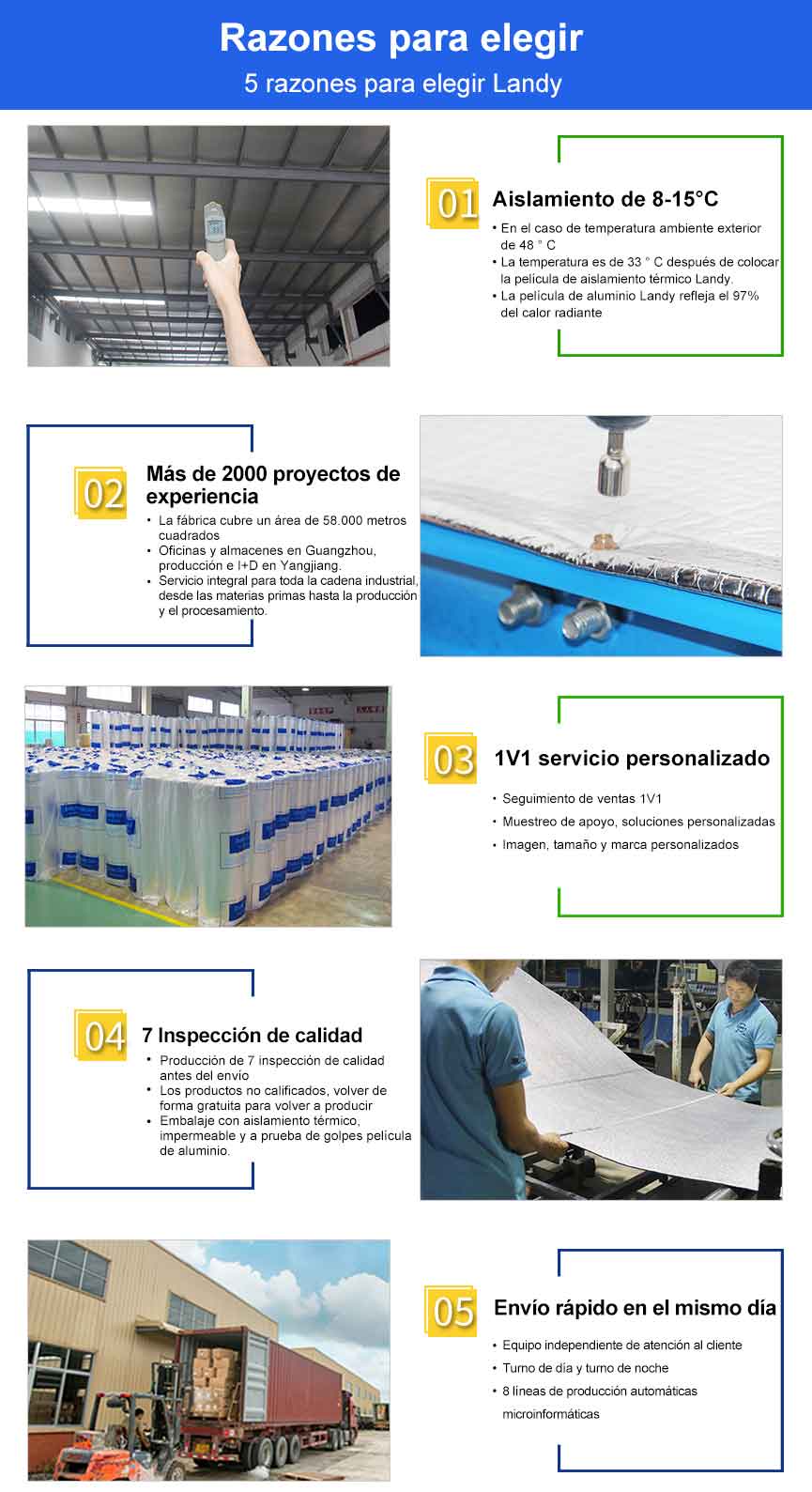 Razones para elegir

5 razones para elegir Landy

01 Aislamiento de 8-15°C

• En el caso de temperatura ambiente exterior de 48 ° C
• La temperatura es de 33 ° C después de colocar la película de aislamiento térmico Landy.
• La película de aluminio Landy refleja el 97% del calor radiante

02 Más de 2000 proyectos de experiencia

• La fábrica cubre un área de 58.000 metros cuadrados
• Oficinas y almacenes en Guangzhou, producción e I+D en Yangjiang.
• Servicio integral para toda la cadena industrial, desde las materias primas hasta la producción y el procesamiento.

03 1V1 servicio personalizado

• Seguimiento de ventas 1V1
• Muestreo de apoyo, soluciones personalizadas
• Imagen, tamaño y marca personalizados

04 7 Inspección de calidad

• Producción de 7 inspección de calidad antes del envío
• Los productos no calificados, volver de forma gratuita para volver a producir
• Embalaje con aislamiento térmico, impermeable y a prueba de golpes película de aluminio.

05 Envío rápido en el mismo día

• Equipo independiente de atención al cliente
• Turno de día y turno de noche
• 8 líneas de producción automáticas microinformáticas