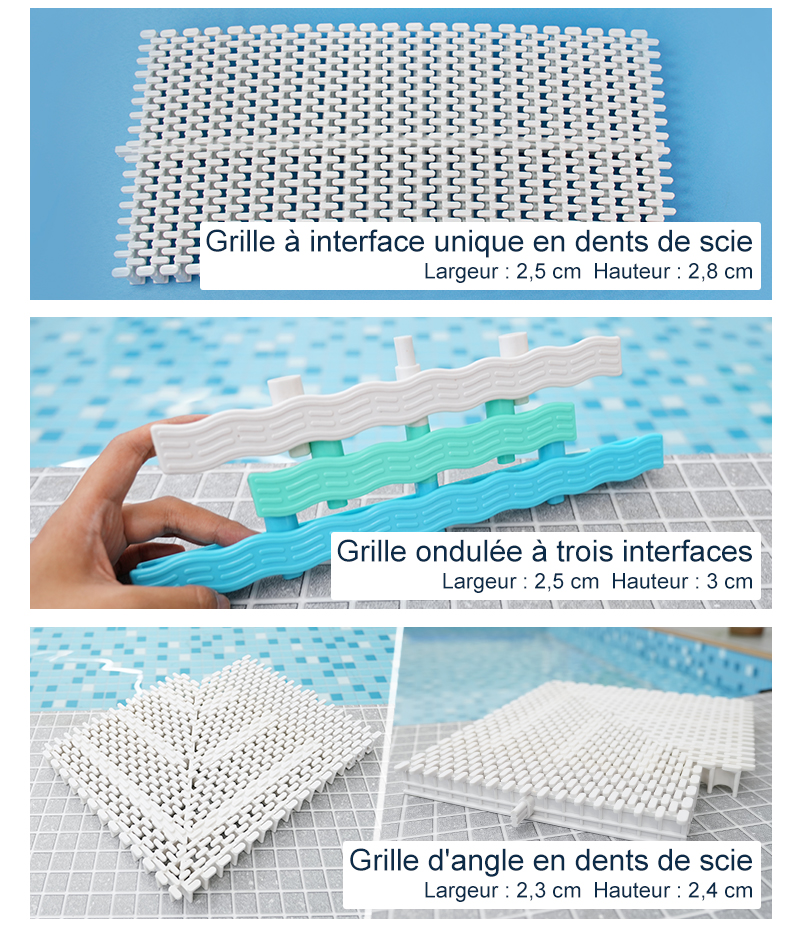 Grille à interface unique en dents de scie
Largeur : 2,5 cm  Hauteur : 2,8 cm

Grille ondulée à trois interfaces
Largeur : 2,5 cm  Hauteur : 3 cm

Grille d'angle en dents de scie
Largeur : 2,3 cm  Hauteur : 2,4 cm