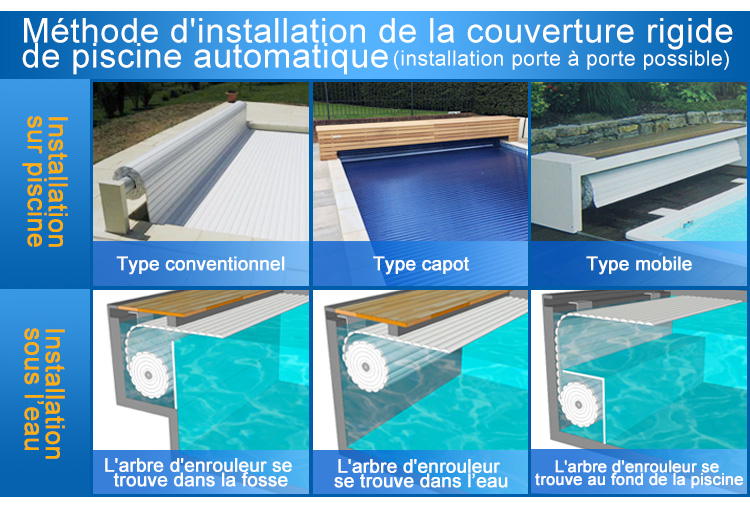 Méthode d'installation de la couverture rigide de piscine automatique (installation porte à porte possible)

Installation sur piscine

Type conventionnel

Type capot

Type mobile

Installation sous l'eau

L'arbre d'enrouleur se trouve dans la fosse

L'arbre d'enrouleur se trouve dans l'eau

L'arbre d'enrouleur se trouve au fond de la piscine