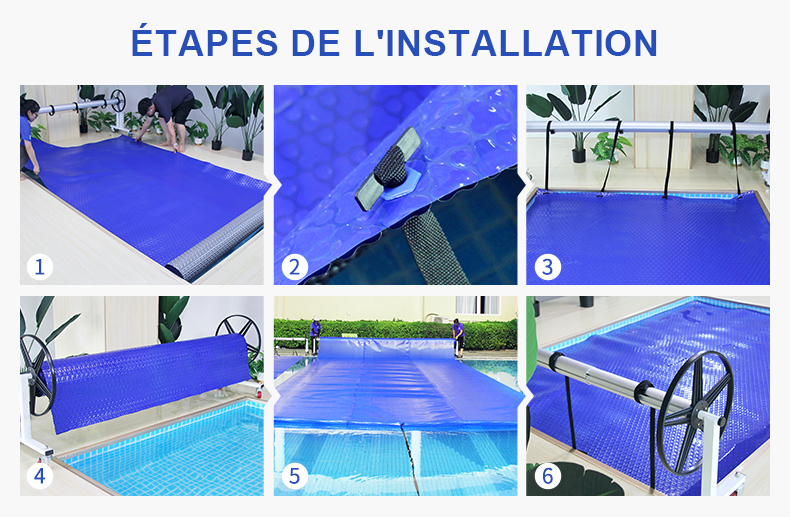 ÉTAPES DE L'INSTALLATION

1

2

3

4

5

6