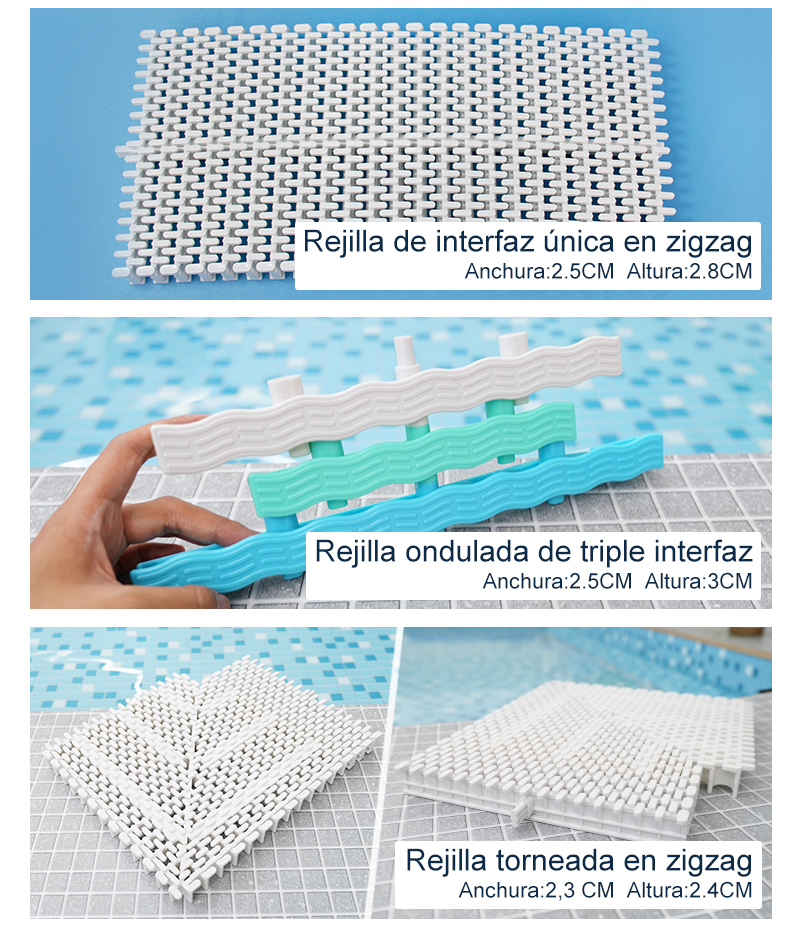 Rejilla de interfaz única en zigzag
Anchura:2.5CM Altura:2.8CM

Rejilla ondulada de triple interfaz
Anchura:2.5CM Altura:3CM

Rejilla torneada en zigzag
Anchura:2,3 CM Altura:2.4CM