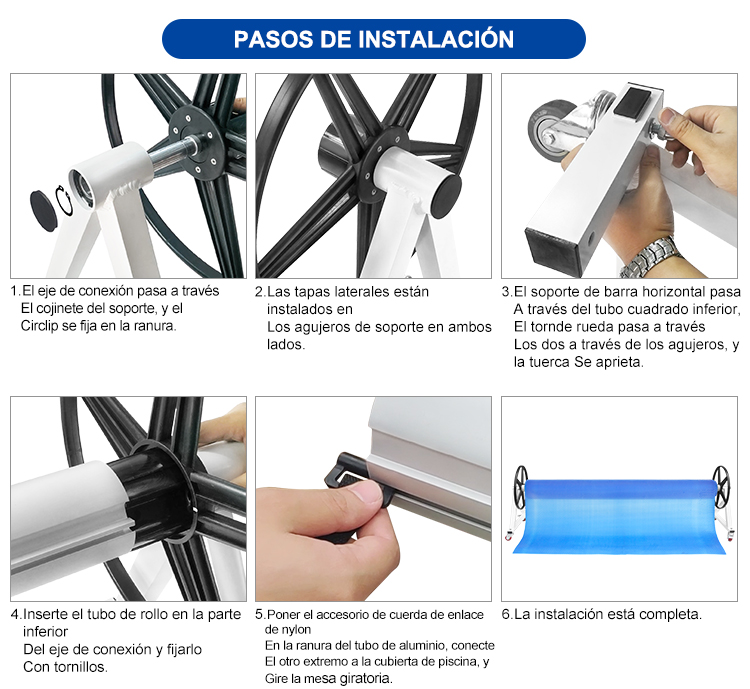 PASOS DE INSTALACIÓN

1.El eje de conexión pasa a través El cojinete del soporte, y el Circlip se fija en la ranura.

2.Las tapas laterales están instalados en Los agujeros de soporte en ambos lados.

3.El soporte de barra horizontal pasa A través del tubo cuadrado inferior, El tornde rueda pasa a través Los dos a través de los agujeros, y la tuerca Se aprieta.

4.Inserte el tubo de rollo en la parte inferior Del eje de conexión y fijarlo Con tornillos.

5.Poner el accesorio de cuerda de enlace de nylon En la ranura del tubo de aluminio, conecte El otro extremo a la cubierta de piscina, y Gire la mesa giratoria.

6.La instalación está completa.