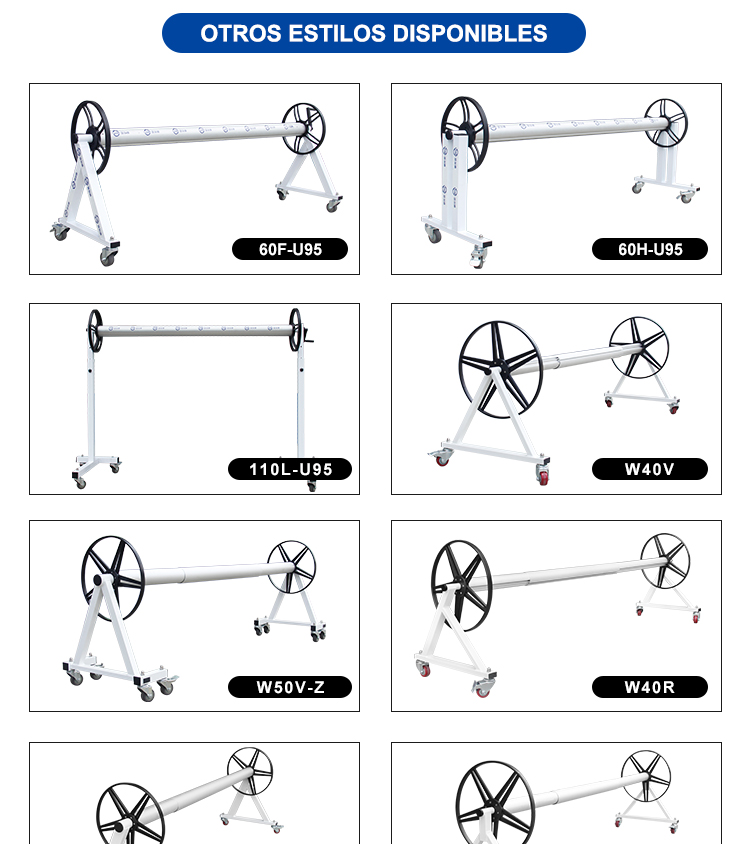 OTROS ESTILOS DISPONIBLES

60F-U95

60H-U95

110L-U95

W40V

W50V-Z

W40R