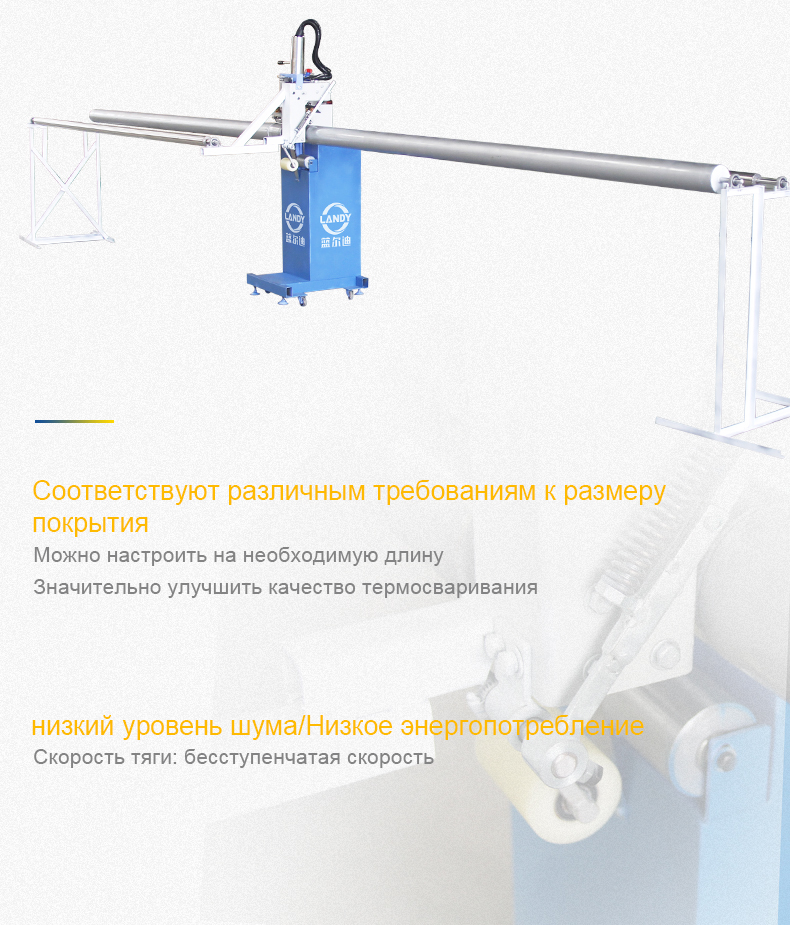 LANDY
蓝尔迪

Соответствуют различным требованиям к размеру покрытия

Можно настроить на необходимую длину

Значительно улучшить качество термосваривания

низкий уровень шума/Низкое энергопотребление

Скорость тяги: бесступенчатая скорость