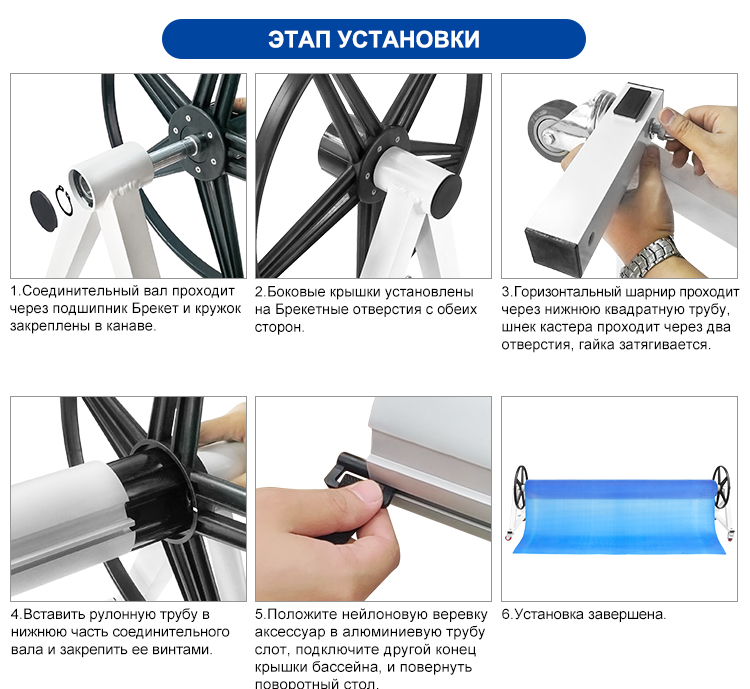 ЭТАП УСТАНОВКИ

1.Соединительный вал проходит через подшипник Брекет и кружок закреплены в канаве.

2.Боковые крышки установлены на Брекетные отверстия с обеих сторон.

3.Горизонтальный шарнир проходит через нижнюю квадратную трубу, шнек кастера проходит через два отверстия, гайка затягивается.

4.Вставить рулонную трубу в нижнюю часть соединительного вала и закрепить ее винтами.

5.Положите нейлоновую веревку аксессуар в алюминиевую трубу слот, подключите другой конец крышки бассейна, и повернуть поворотный стол.

6.Установка завершена.