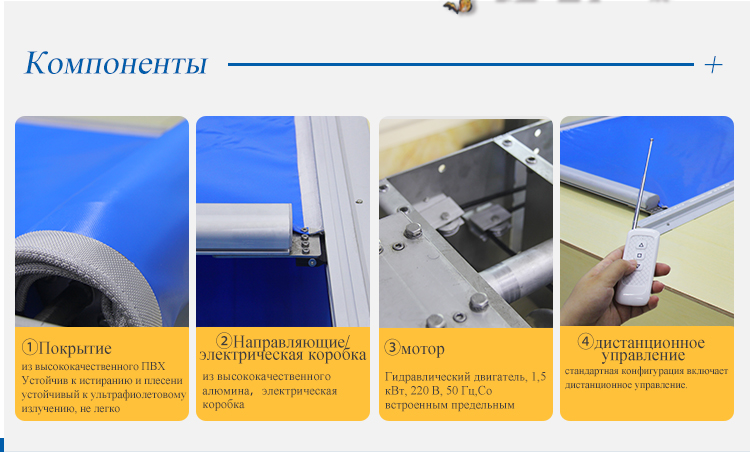 Компоненты

+

①Покрытие
из высококачественного ПВХ Устойчив к истиранию и плесени устойчивый к ультрафиолетовому излучению, не легко

②Направляющие/ электрическая коробка
из высококачественного алюмина, электрическая коробка

③мотор
Гидравлический двигатель, 1,5 кВт, 220 В, 50 Гц,Со встроенным предельным

④дистанционное управление
стандартная конфигурация включает дистанционное управление.