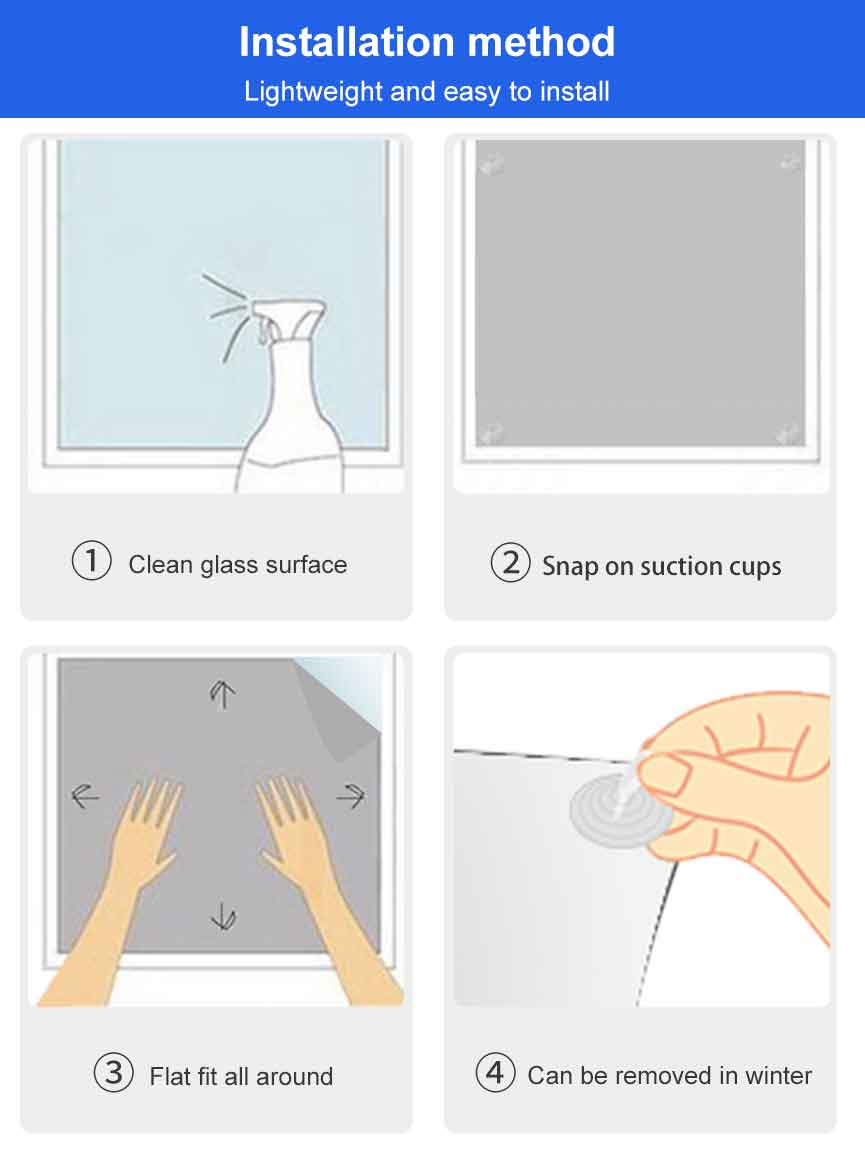 Installation method
Lightweight and easy to install

① Clean glass surface

② Snap on suction cups

③ Flat fit all around

④ Can be removed in winter