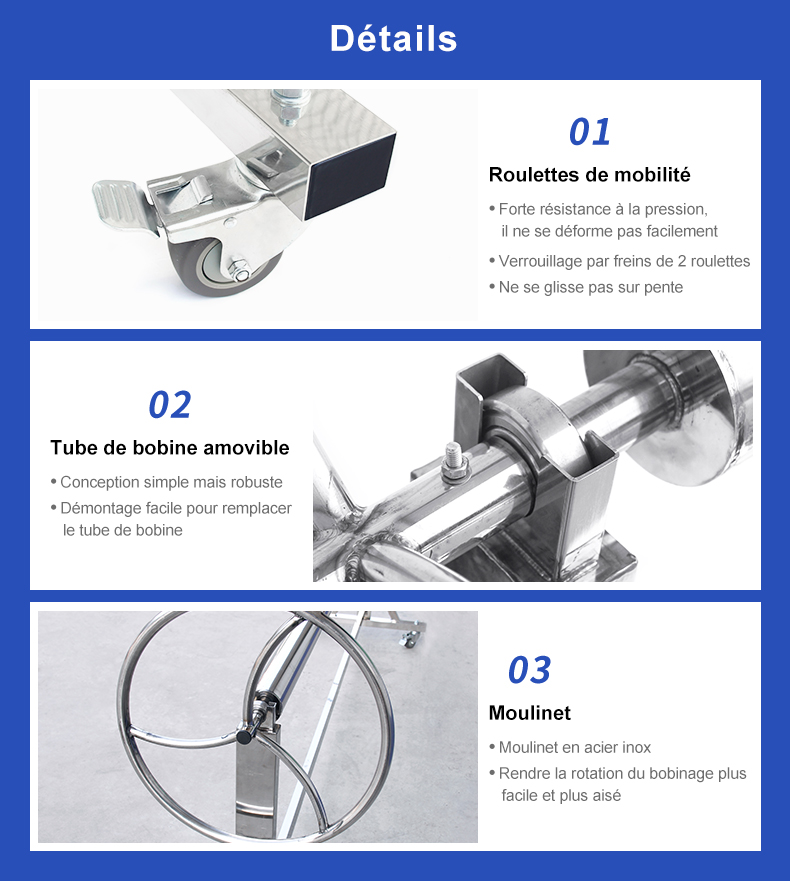 Détails

01

Roulettes de mobilité

• Forte résistance à la pression, il ne se déforme pas facilement

• Verrouillage par freins de 2 roulettes

• Ne se glisse pas sur pente

02

Tube de bobine amovible

• Conception simple mais robuste

• Démontage facile pour remplacer le tube de bobine

03

Moulinet

• Moulinet en acier inox

• Rendre la rotation du bobinage plus facile et plus aisé